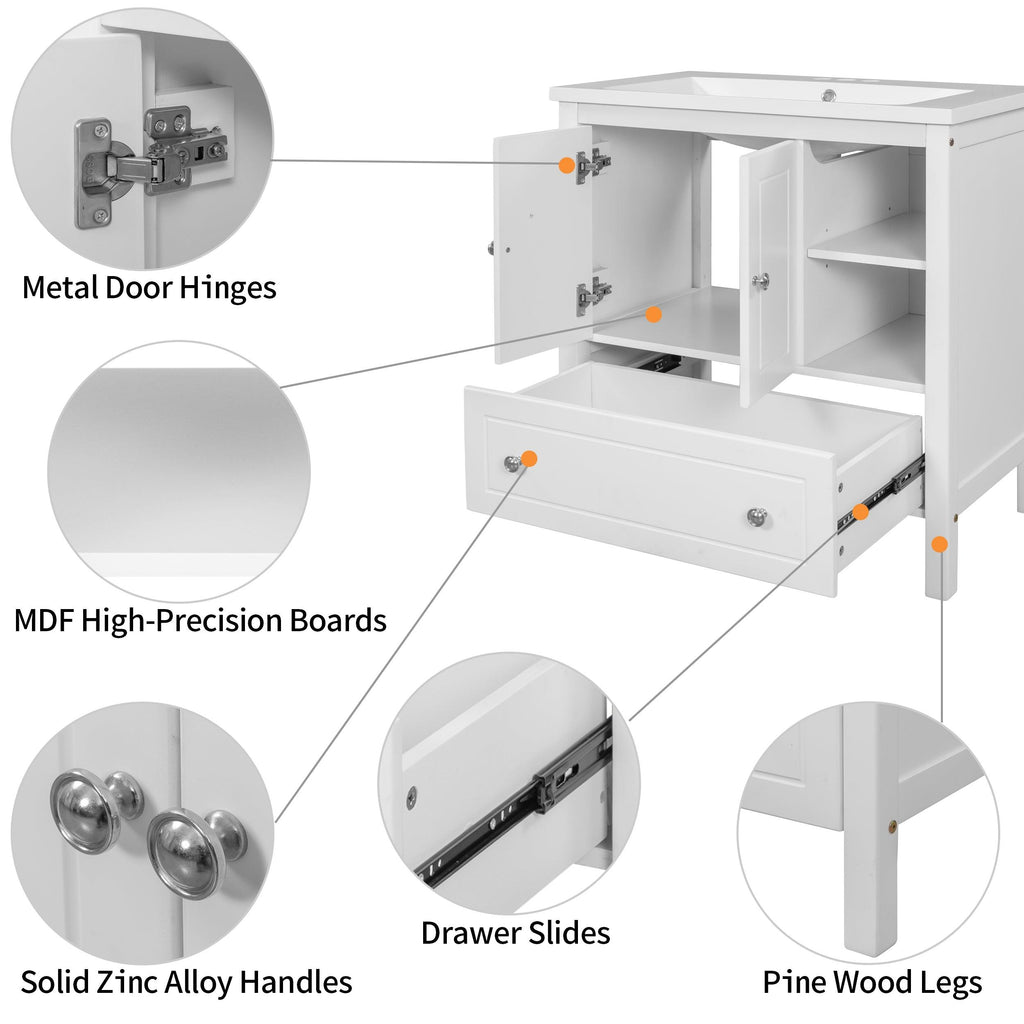 Metal Door Hinges

MDF High-Precision Boards

Solid Zinc Alloy Handles

Drawer Slides

Pine Wood Legs